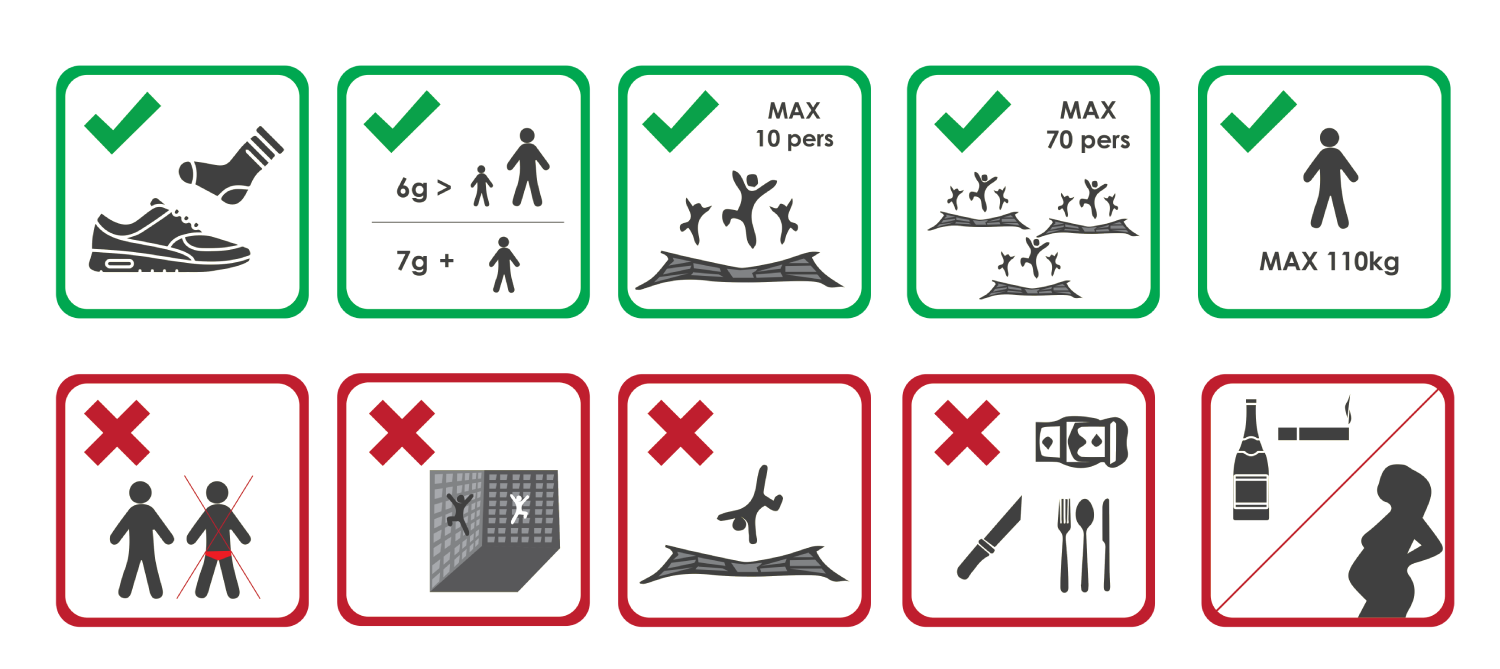 6g >

7g +

MAX
10 pers

MAX
70 pers

MAX 110kg